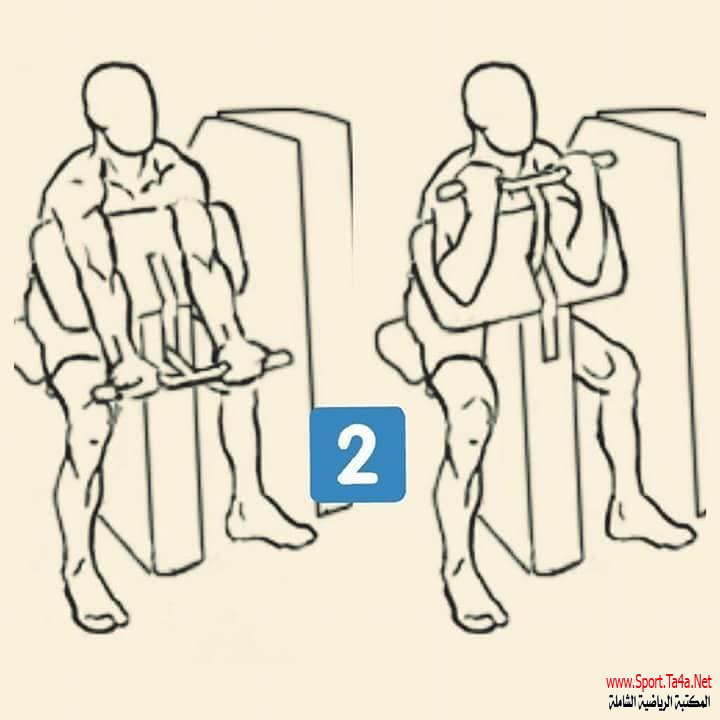 2

www.Sport.Ta4a.Net
المكتبة الرياضية الشاملة